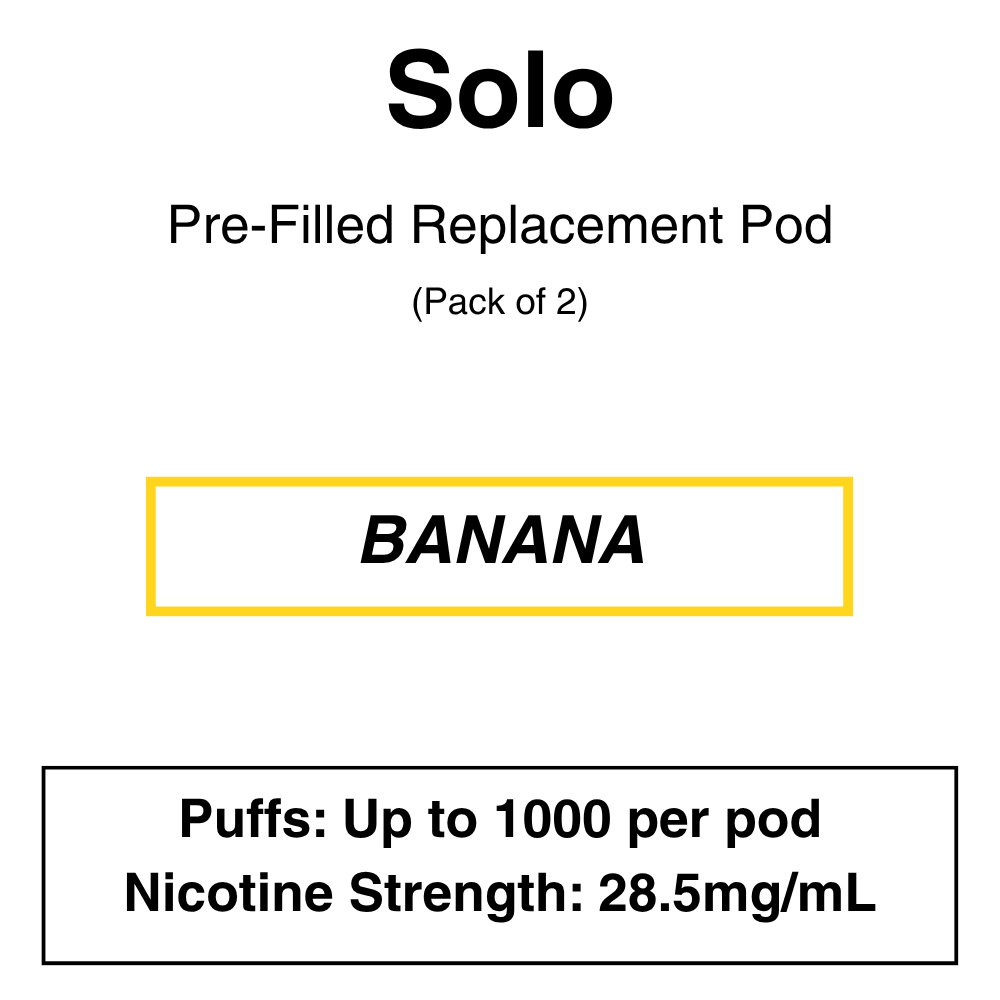 Solo

Pre-Filled Replacement Pod

(Pack of 2)

BANANA

Puffs: Up to 1000 per pod
Nicotine Strength: 28.5mg/mL