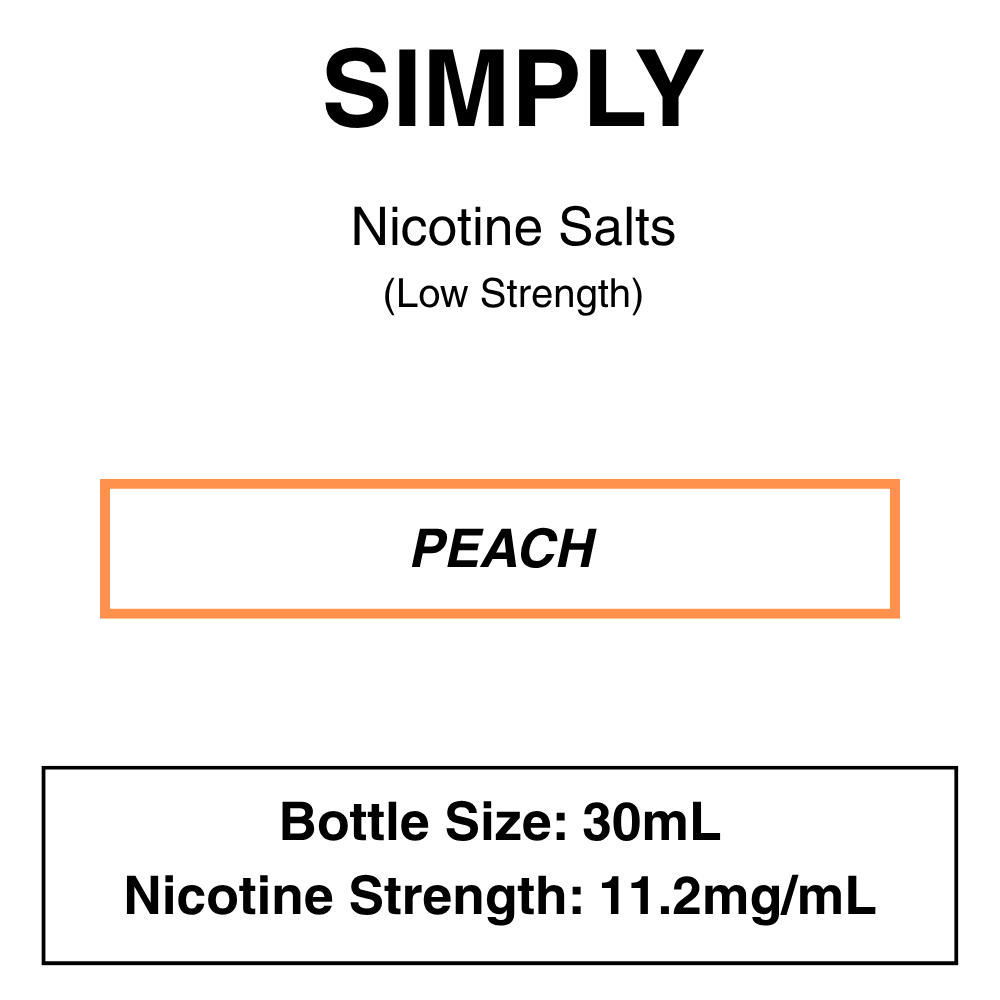 SIMPLY

Nicotine Salts
(Low Strength)

PEACH

Bottle Size: 30mL
Nicotine Strength: 11.2mg/mL